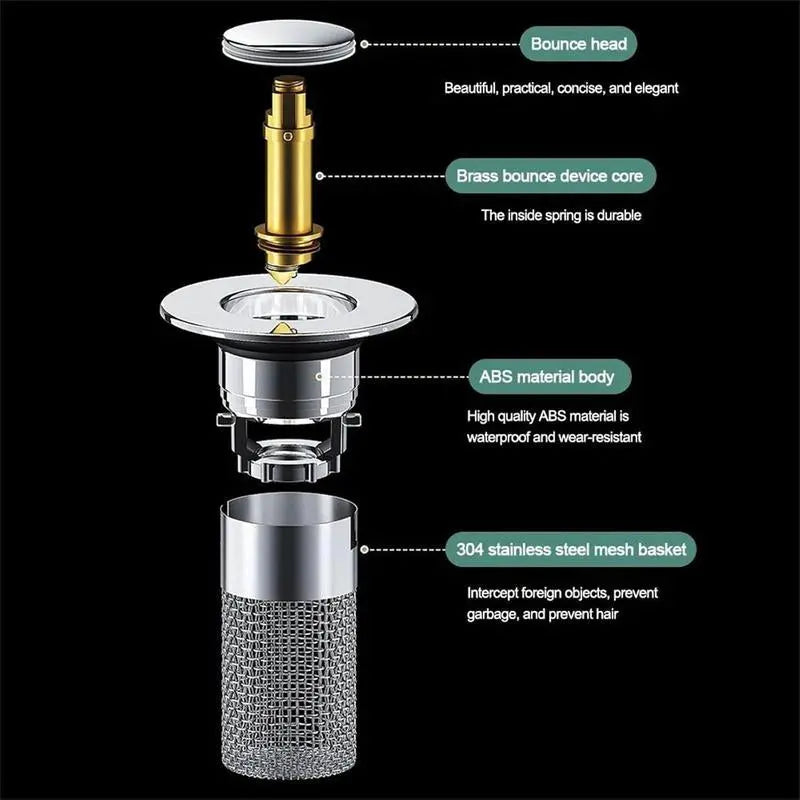 Bounce head

Beautiful, practical, concise, and elegant

Brass bounce device core

The inside spring is durable

ABS material body

High quality ABS material is waterproof and wear-resistant

304 stainless steel mesh basket

Intercept foreign objects, prevent garbage, and prevent hair